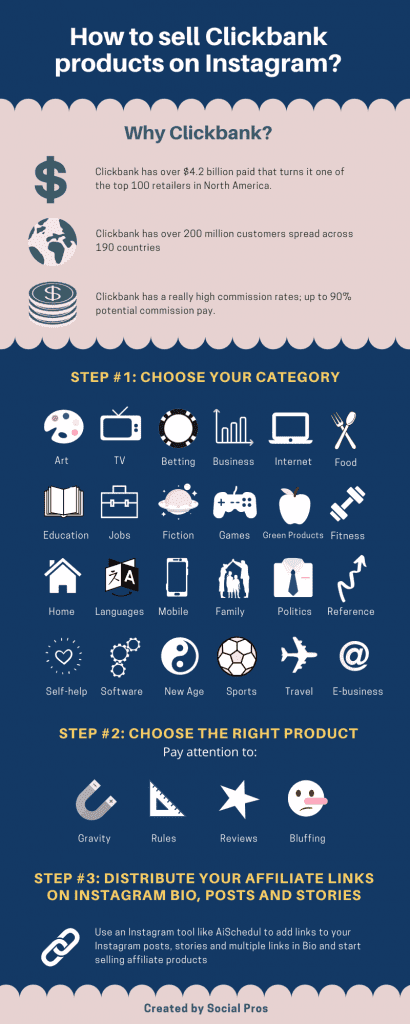 How to sell Clickbank products on Instagram?

Why Clickbank?

Clickbank has over $4.2 billion paid that turns it one of the top 100 retailers in North America.

Clickbank has over 200 million customers spread across 190 countries

Clickbank has a really high commission rates; up to 90% potential commission pay.

STEP #1: CHOOSE YOUR CATEGORY

Art
TV
Betting
Business
Internet
Food
Education
Jobs
Fiction
Games
Green Products
Fitness
Home
Languages
Mobile
Family
Politics
Reference
Self-help
Software
New Age
Sports
Travel
E-business

STEP #2: CHOOSE THE RIGHT PRODUCT

Pay attention to:

Gravity
Rules
Reviews
Bluffing

STEP #3: DISTRIBUTE YOUR AFFILIATE LINKS ON INSTAGRAM BIO, POSTS AND STORIES

Use an Instagram tool like AiSchedul to add links to your Instagram posts, stories and multiple links in Bio and start selling affiliate products

Created by Social Pros