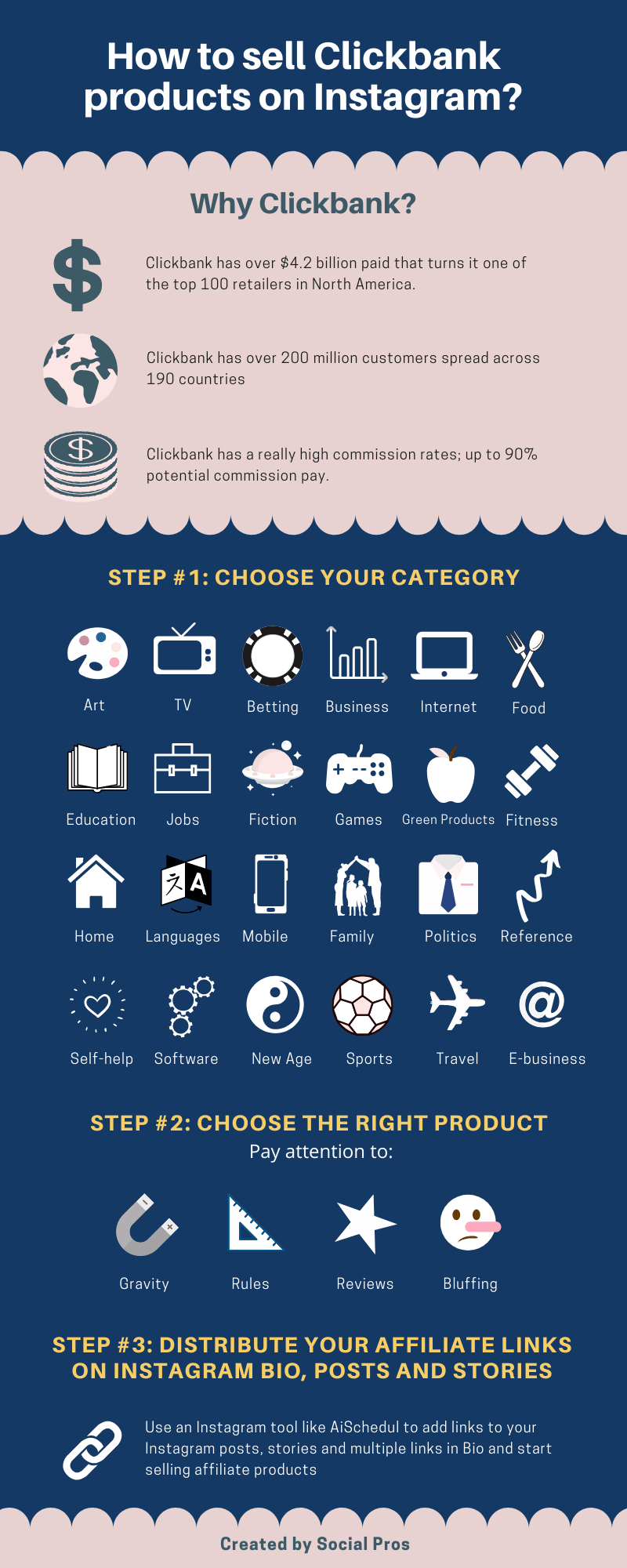 How to sell Clickbank products on Instagram?

Why Clickbank?

Clickbank has over $4.2 billion paid that turns it one of the top 100 retailers in North America.

Clickbank has over 200 million customers spread across 190 countries

Clickbank has a really high commission rates; up to 90% potential commission pay.

STEP #1: CHOOSE YOUR CATEGORY

Art
TV
Betting
Business
Internet
Food
Education
Jobs
Fiction
Games
Green Products
Fitness
Home
Languages
Mobile
Family
Politics
Reference
Self-help
Software
New Age
Sports
Travel
E-business

STEP #2: CHOOSE THE RIGHT PRODUCT
Pay attention to:

Gravity
Rules
Reviews
Bluffing

STEP #3: DISTRIBUTE YOUR AFFILIATE LINKS ON INSTAGRAM BIO, POSTS AND STORIES

Use an Instagram tool like AiSchedul to add links to your Instagram posts, stories and multiple links in Bio and start selling affiliate products

Created by Social Pros